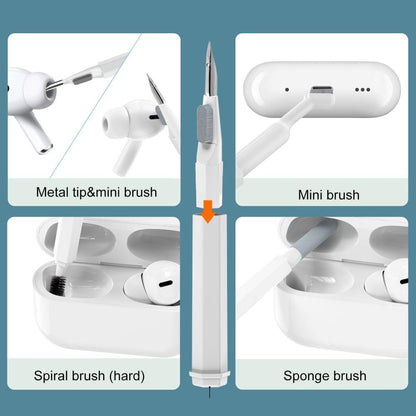 Metal tip&mini brush

Mini brush

Spiral brush (hard)

Sponge brush